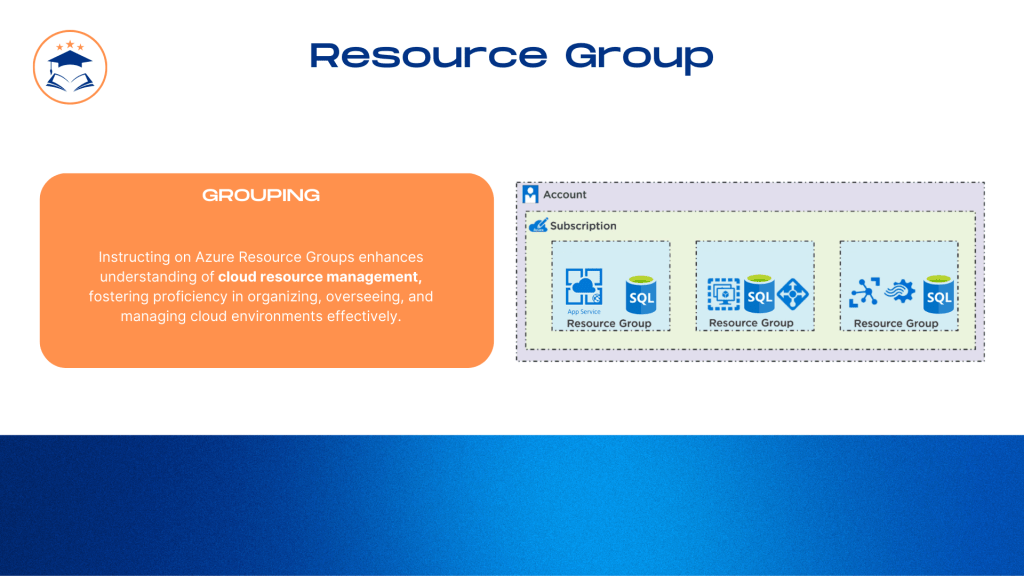 Resource Group

GROUPING

Instructing on Azure Resource Groups enhances understanding of cloud resource management, fostering proficiency in organizing, overseeing, and managing cloud environments effectively.

Account

Subscription

App Service

SQL

Resource Group

SQL

Resource Group

SQL

Resource Group